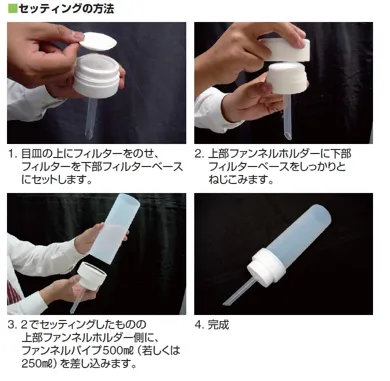 ■セッティングの方法

1. 目皿の上にフィルターをのせ、フィルターを下部フィルターベースにセットします。

2. 上部ファンネルホルダーに下部フィルターベースをしっかりとねじこみます。

3. 2でセッティングしたものの上部ファンネルホルダー側に、ファンネルパイプ500㎖（若しくは250㎖）を差し込みます。

4. 完成